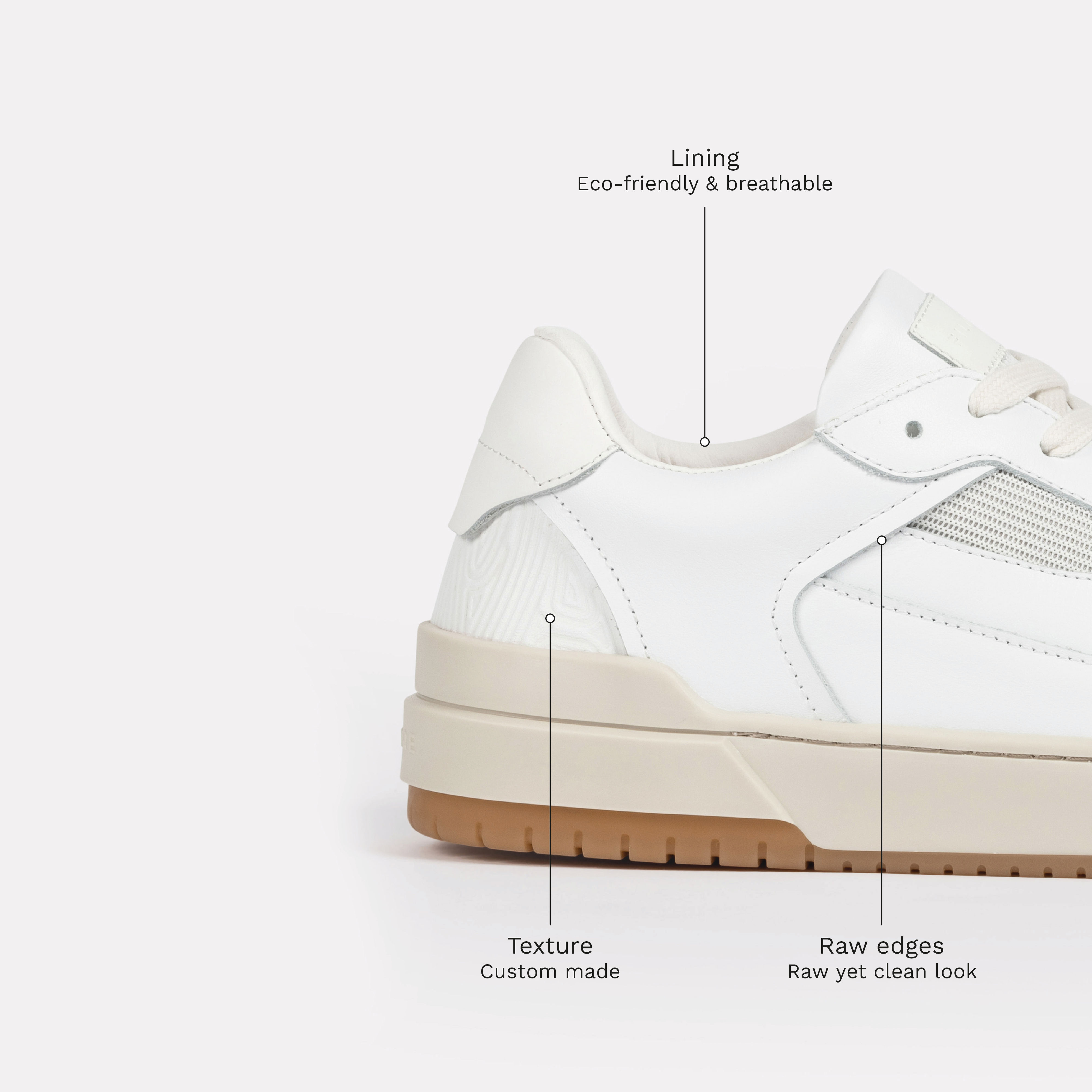 Lining
Eco-friendly & breathable

Texture
Custom made

Raw edges
Raw yet clean look