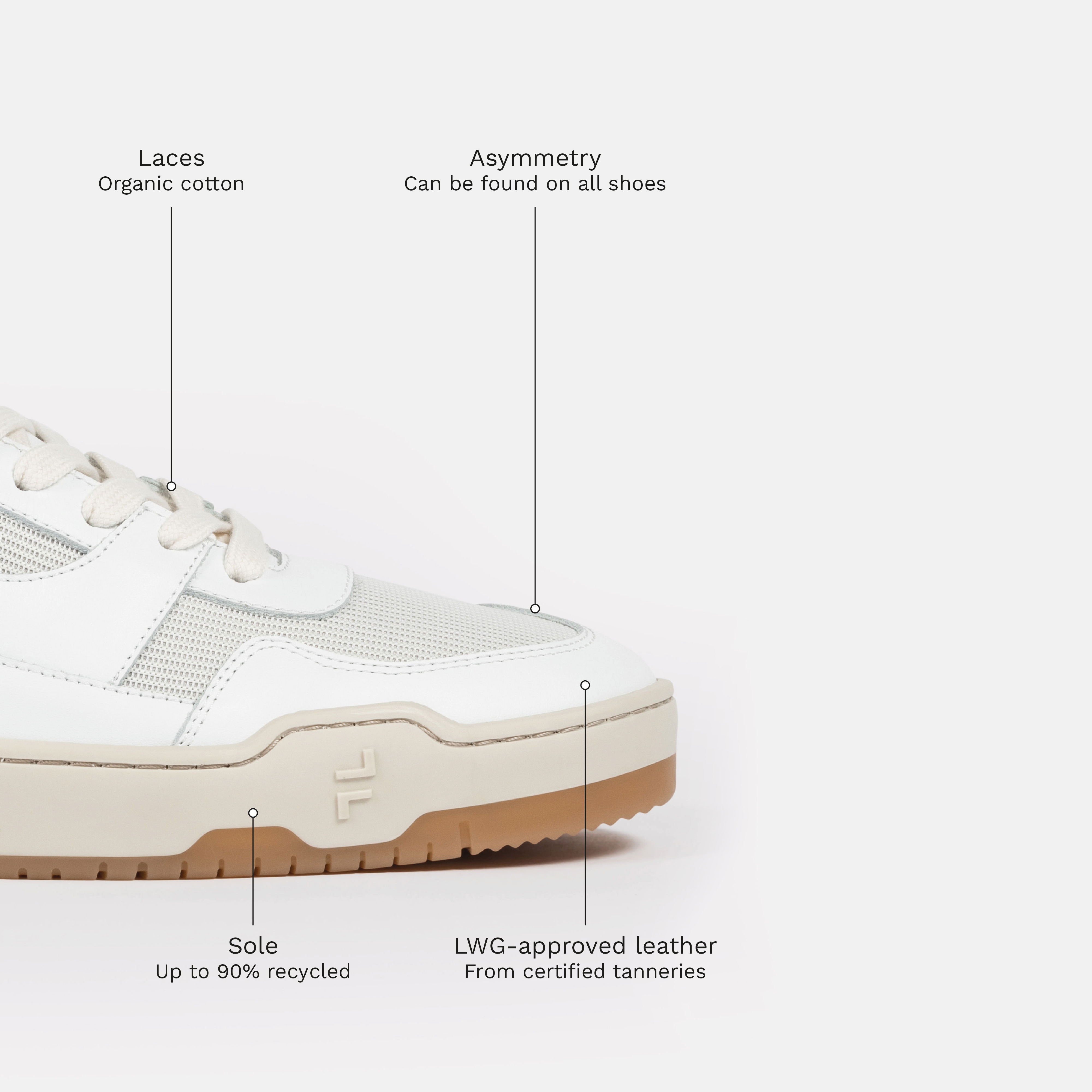 Laces
Organic cotton

Asymmetry
Can be found on all shoes

Sole
Up to 90% recycled

LWG-approved leather
From certified tanneries