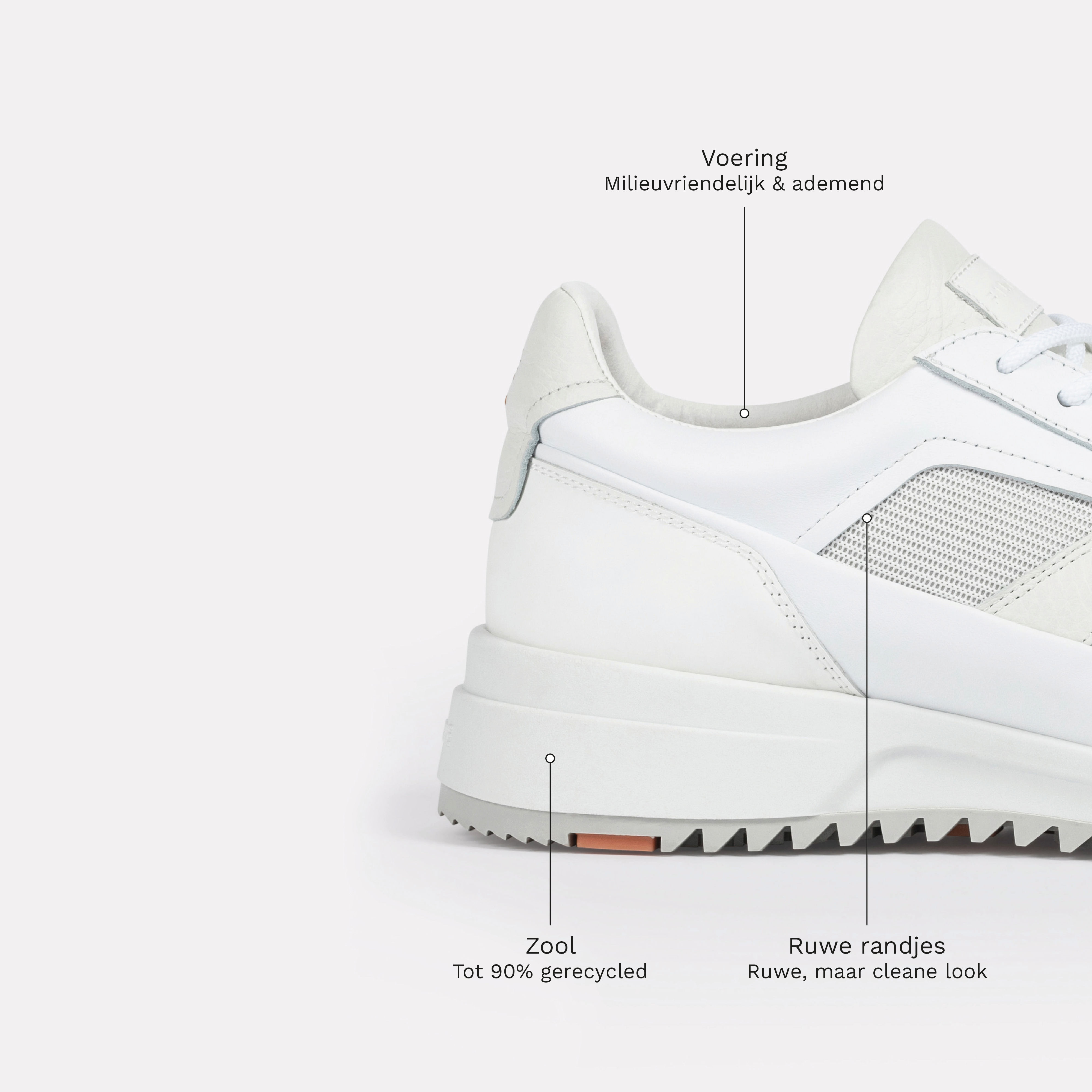 Voering
Milieuvriendelijk & ademend

Zool
Tot 90% gerecycled

Ruwe randjes
Ruwe, maar cleane look