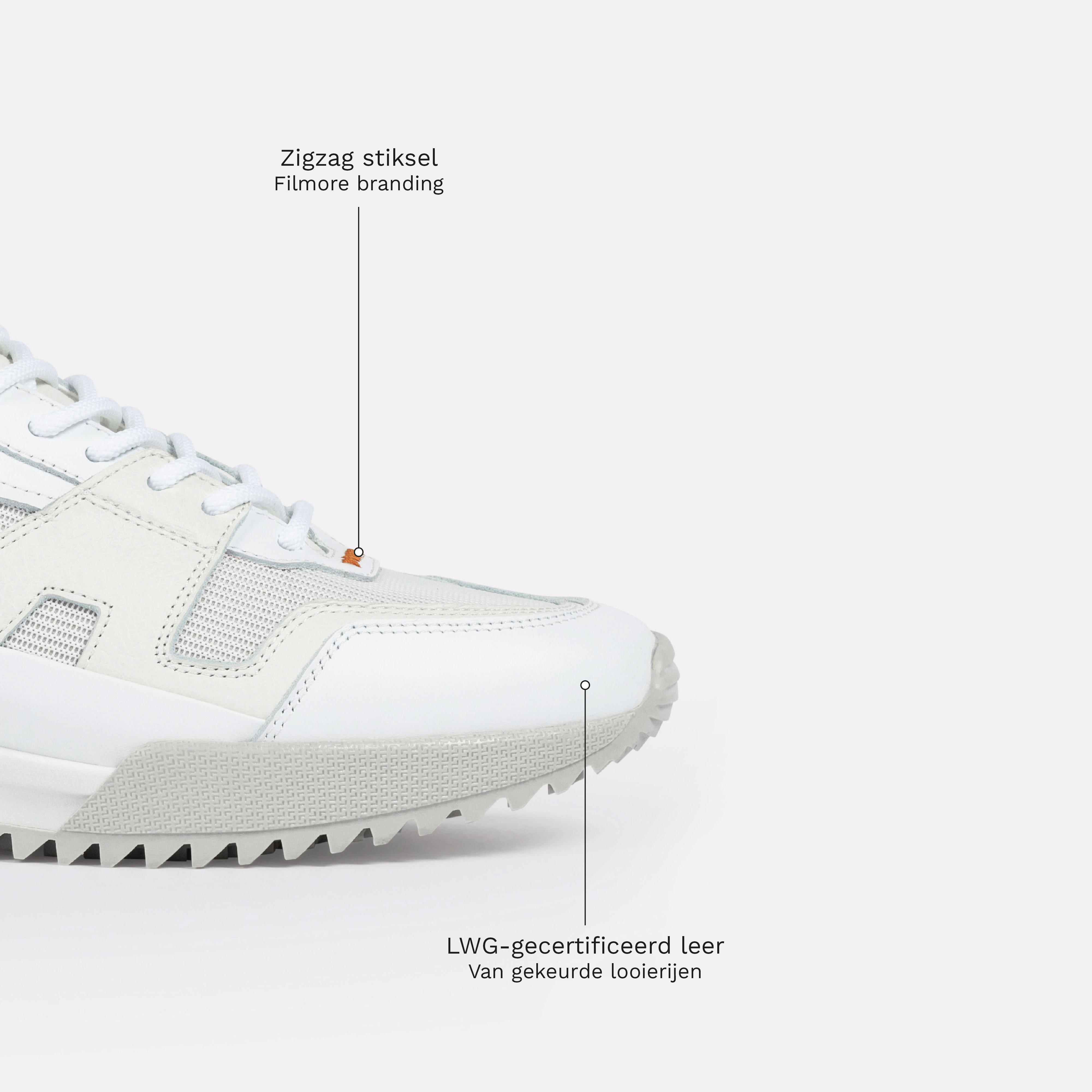 Zigzag stiksel
Filmore branding

LWG-gecertificeerd leer
Van gekeurde looierijen