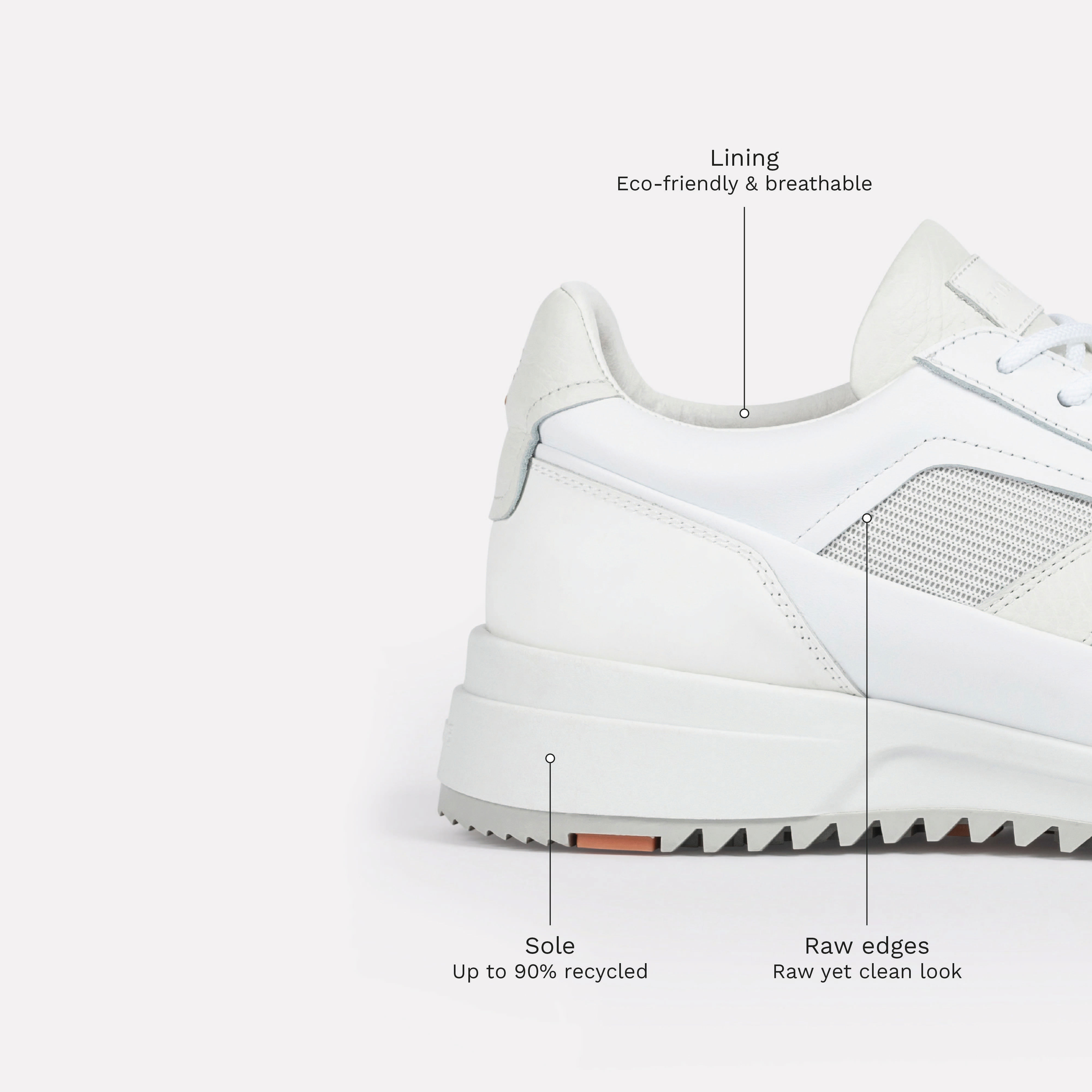 Lining
Eco-friendly & breathable

Sole
Up to 90% recycled

Raw edges
Raw yet clean look