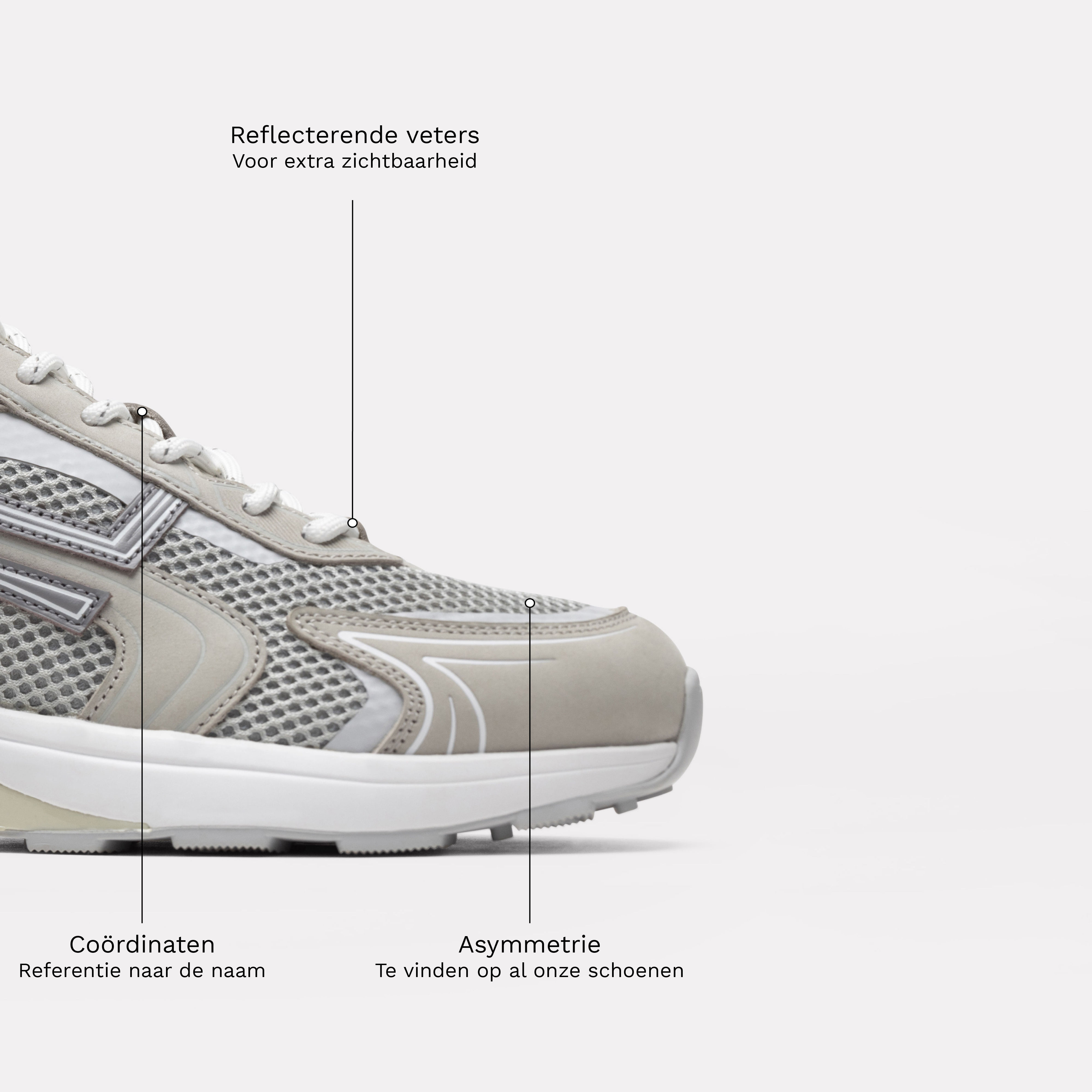 Reflecterende veters
Voor extra zichtbaarheid

Coördinaten
Referentie naar de naam

Asymmetrie
Te vinden op al onze schoenen