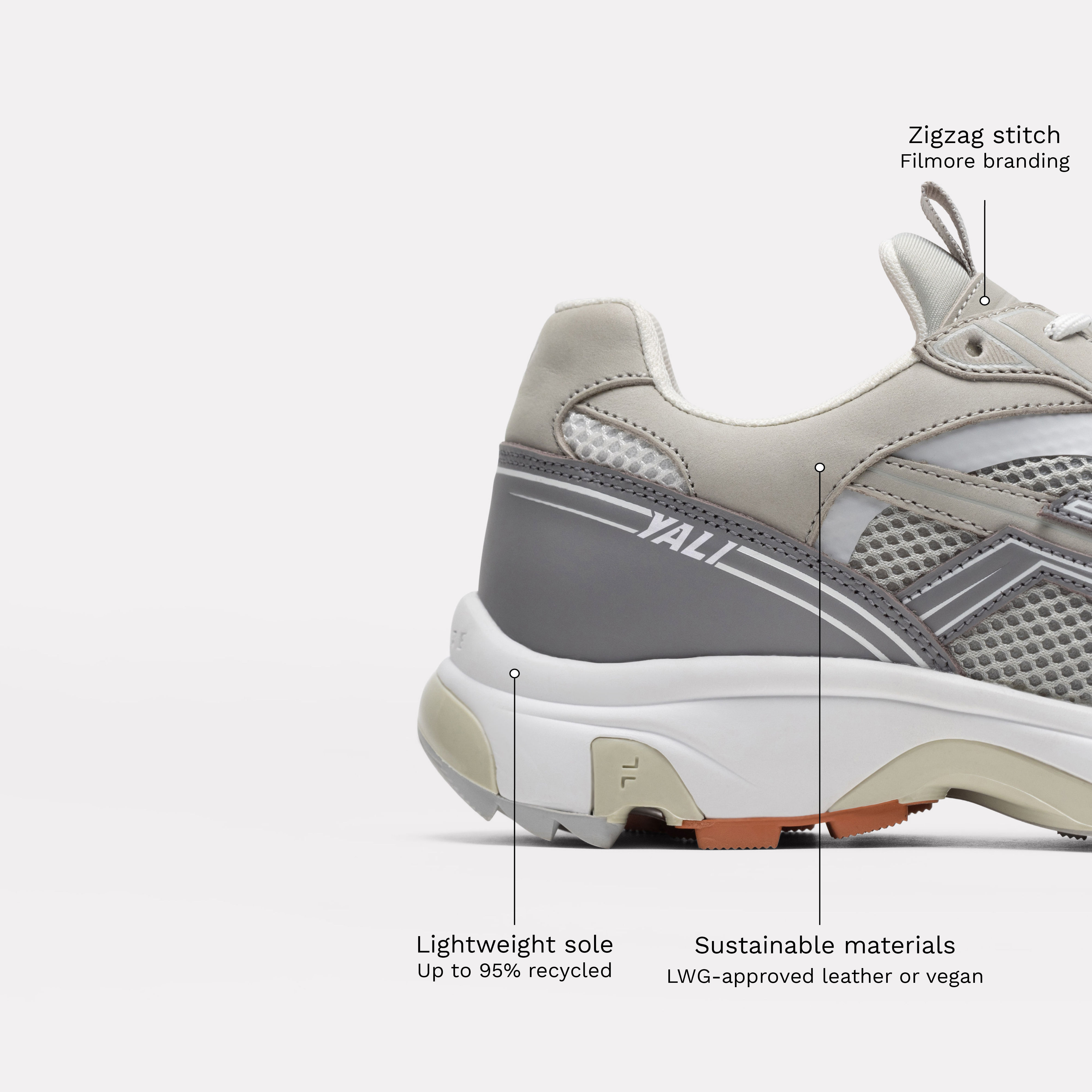 Zigzag stitch
Filmore branding

YALI

Lightweight sole
Up to 95% recycled

Sustainable materials
LWG-approved leather or vegan