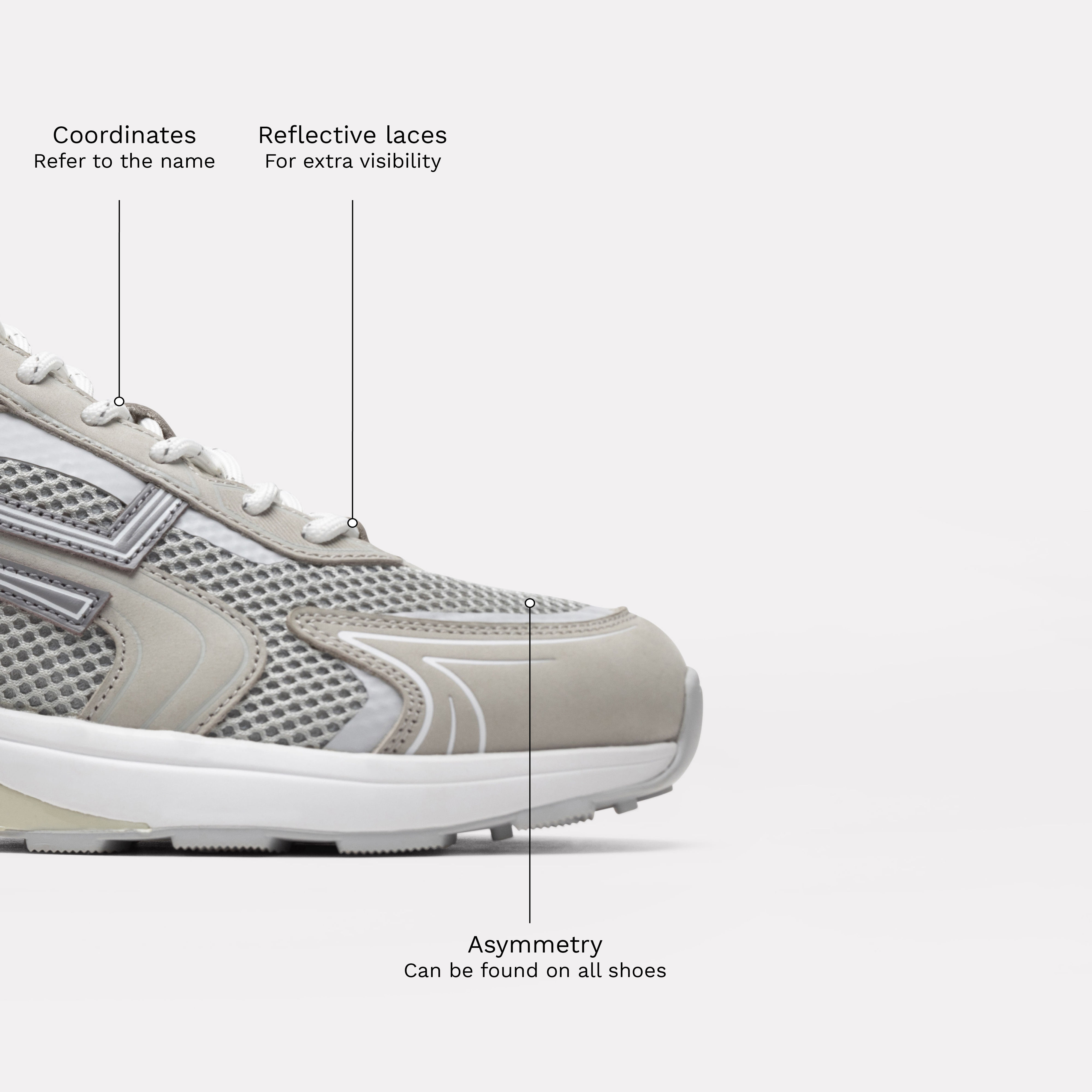 Coordinates
Refer to the name

Reflective laces
For extra visibility

Asymmetry
Can be found on all shoes