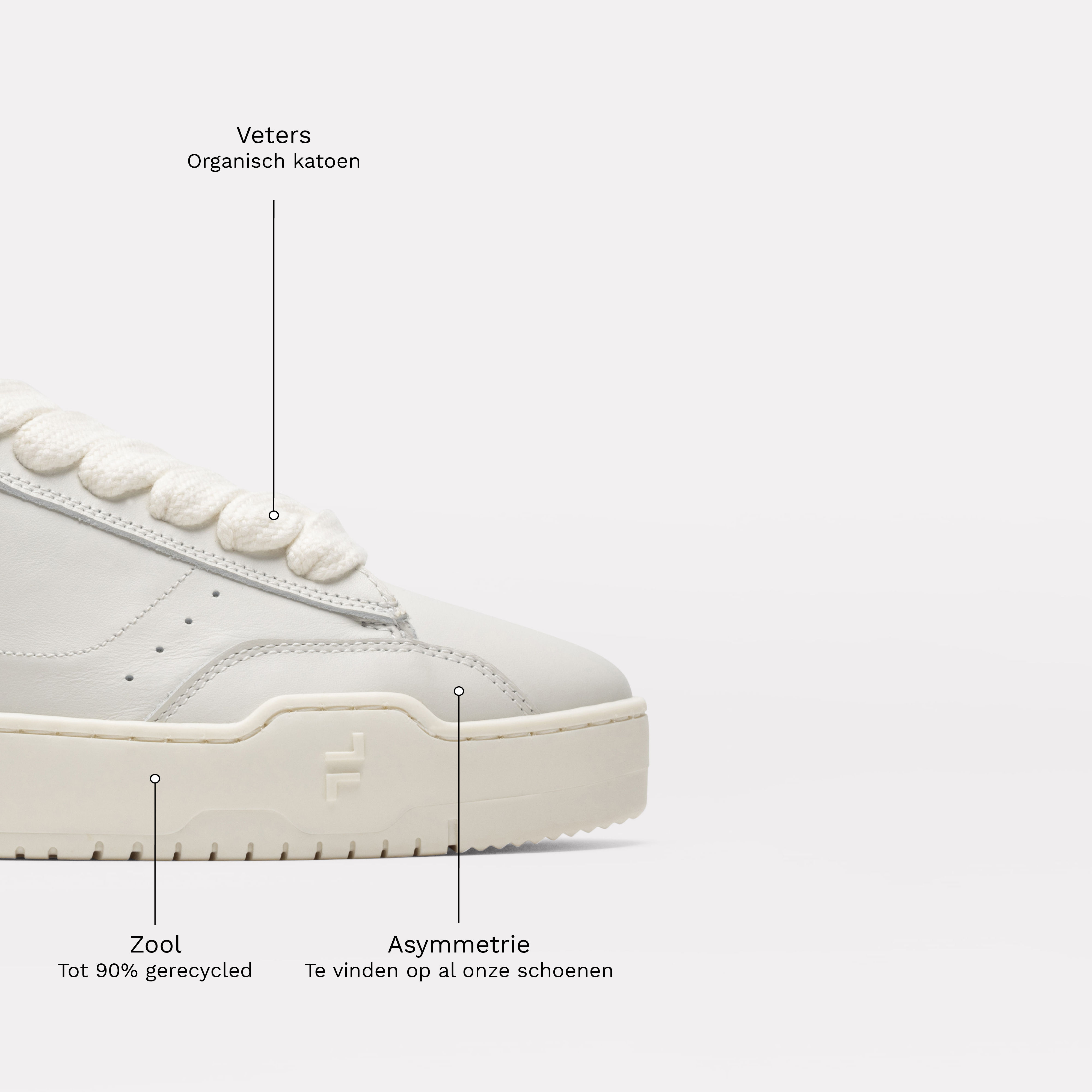 Veters
Organisch katoen

Zool
Tot 90% gerecycled

Asymmetrie
Te vinden op al onze schoenen