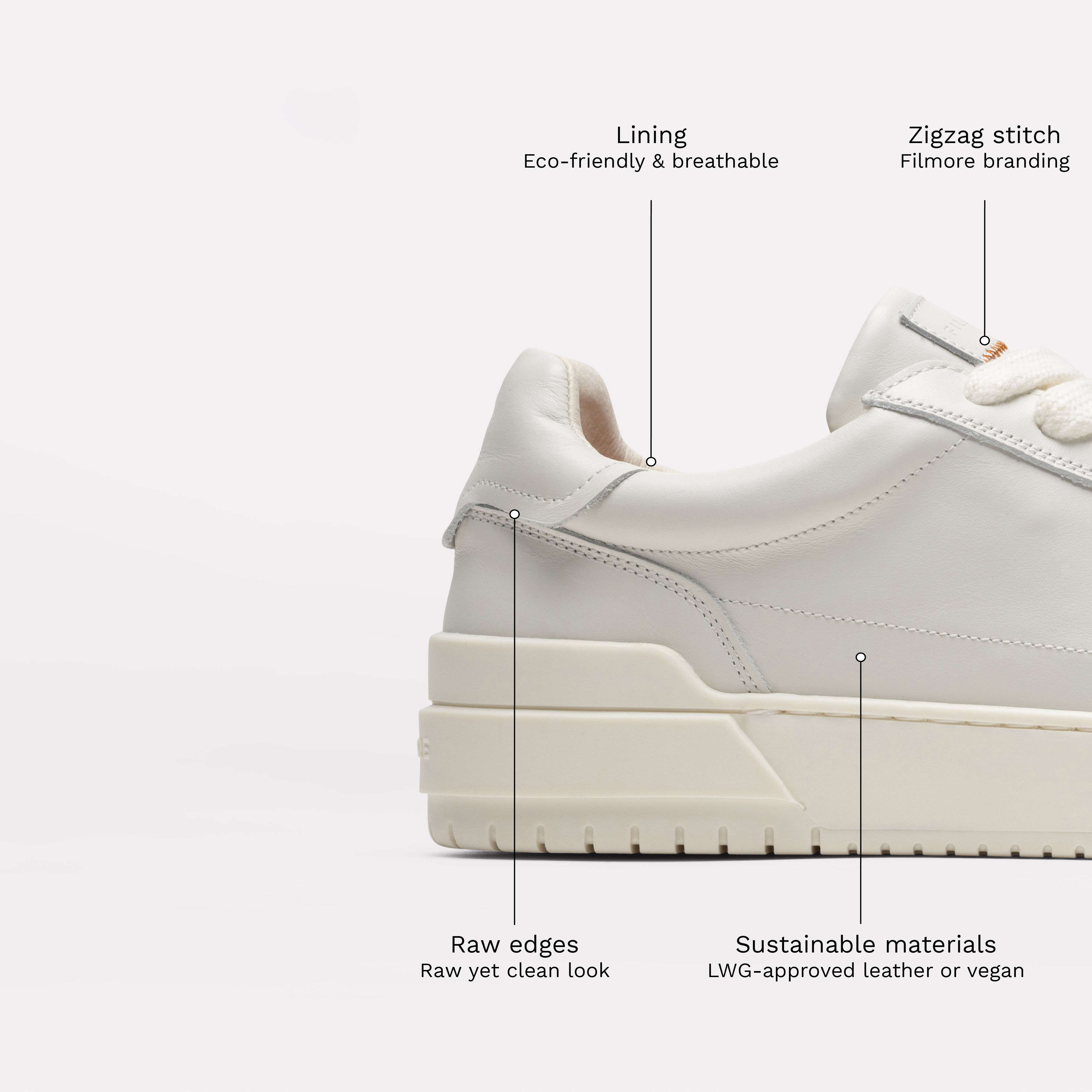 Lining
Eco-friendly & breathable

Zigzag stitch
Filmore branding

Raw edges
Raw yet clean look

Sustainable materials
LWG-approved leather or vegan