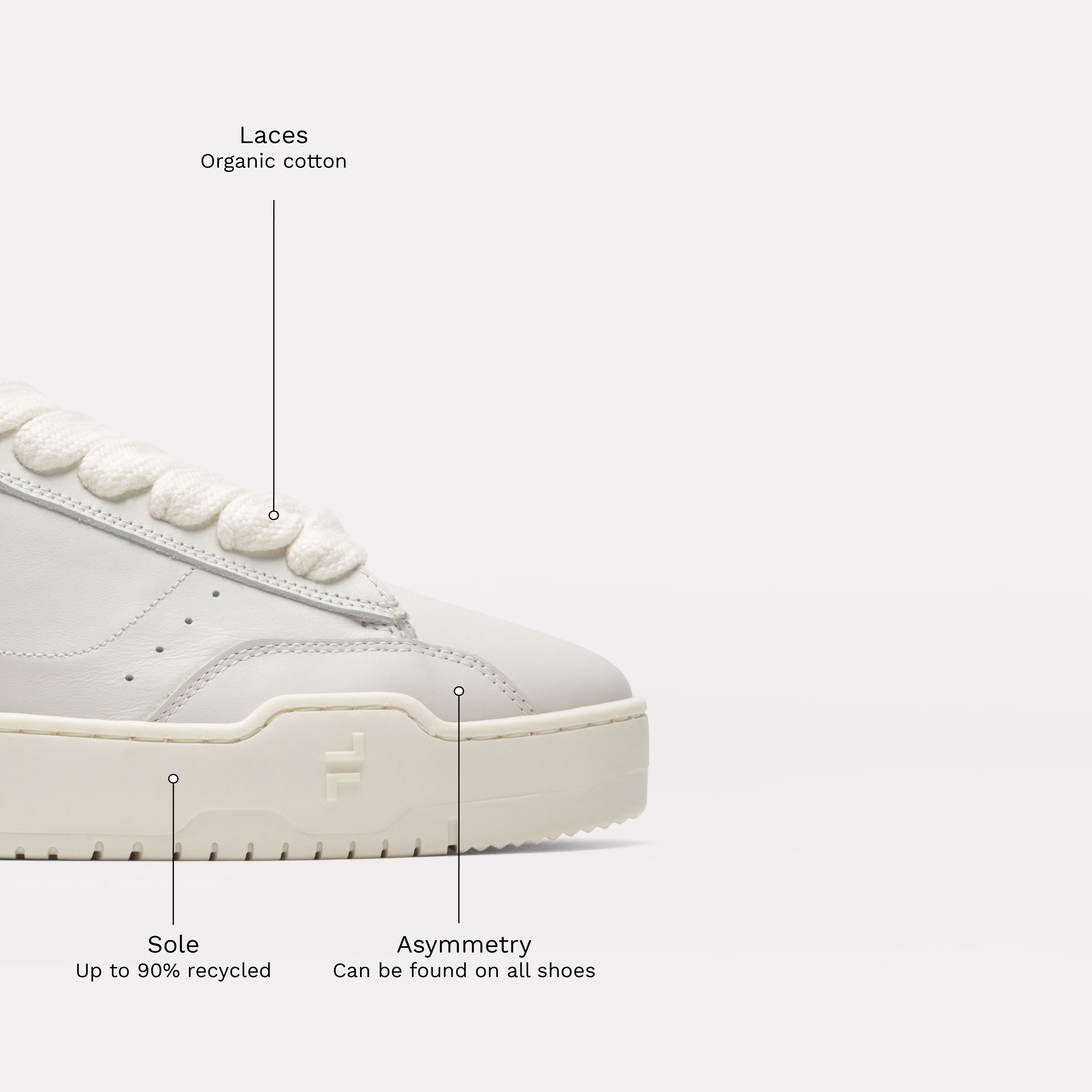 Laces
Organic cotton

Sole
Up to 90% recycled

Asymmetry
Can be found on all shoes