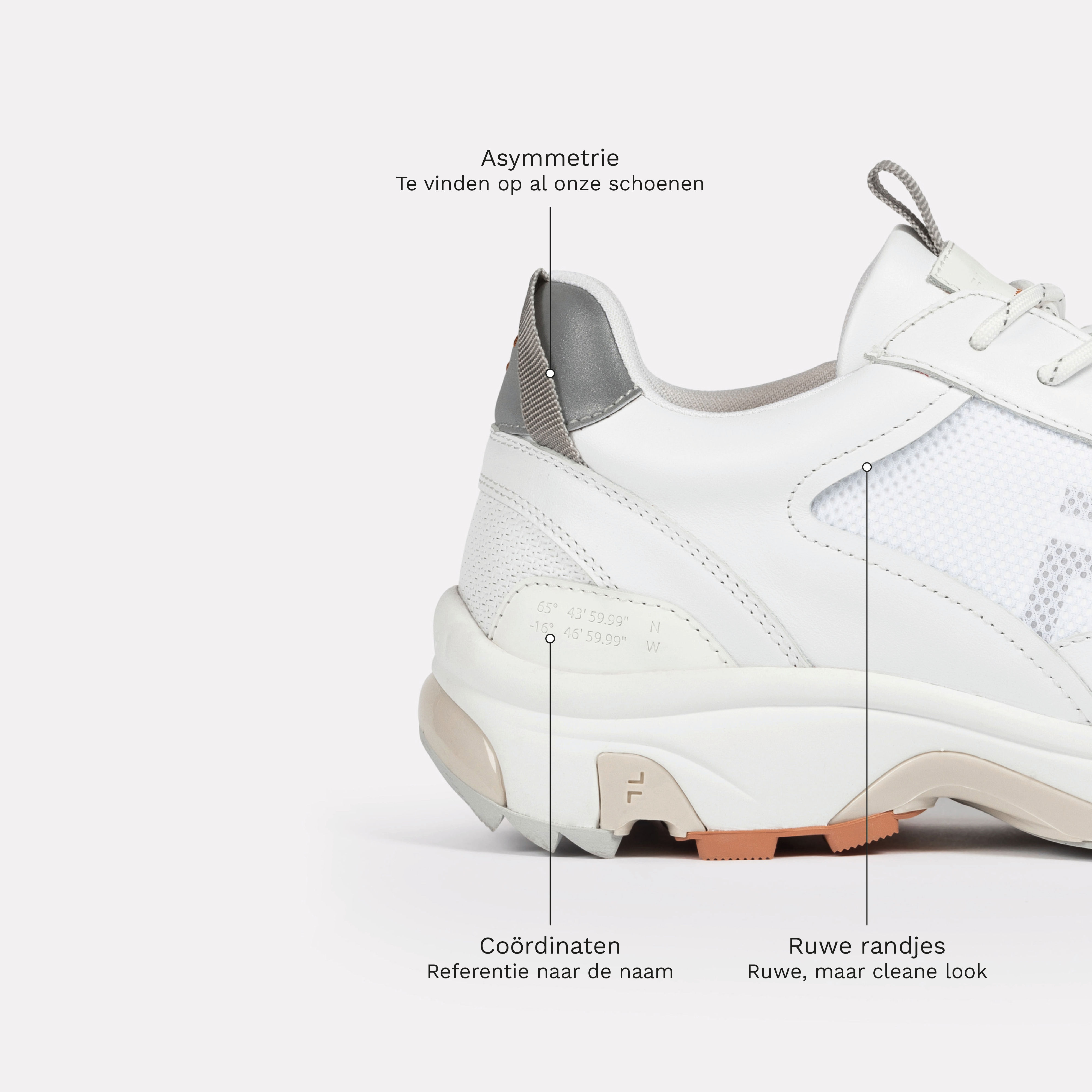 Asymmetrie
Te vinden op al onze schoenen

65° 43' 59.99" N
-16° 46' 59.99" W

Coördinaten
Referentie naar de naam

Ruwe randjes
Ruwe, maar cleane look