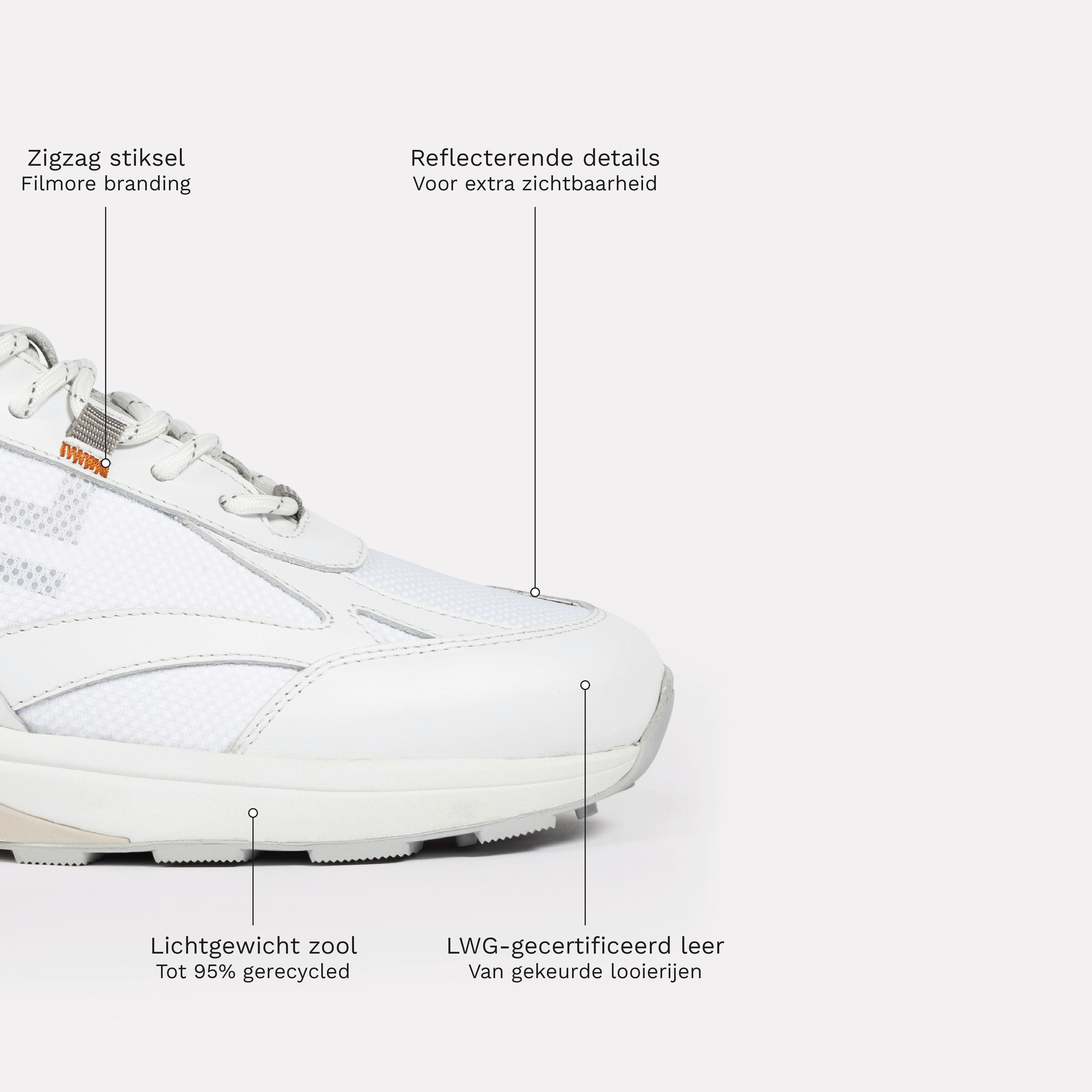 Zigzag stiksel
Filmore branding

Reflecterende details
Voor extra zichtbaarheid

Lichtgewicht zool
Tot 95% gerecycled

LWG-gecertificeerd leer
Van gekeurde looierijen