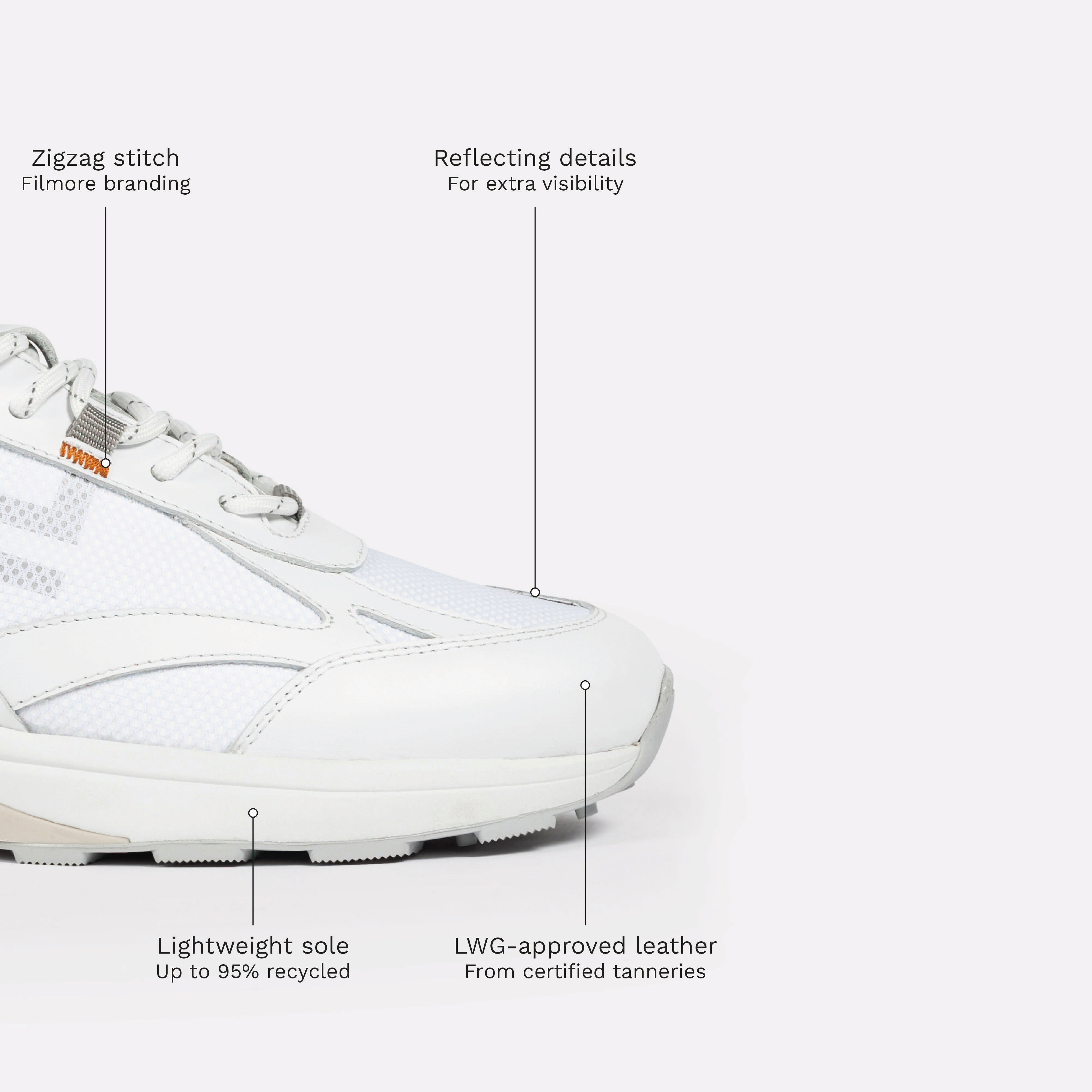 Zigzag stitch
Filmore branding

Reflecting details
For extra visibility

Lightweight sole
Up to 95% recycled

LWG-approved leather
From certified tanneries