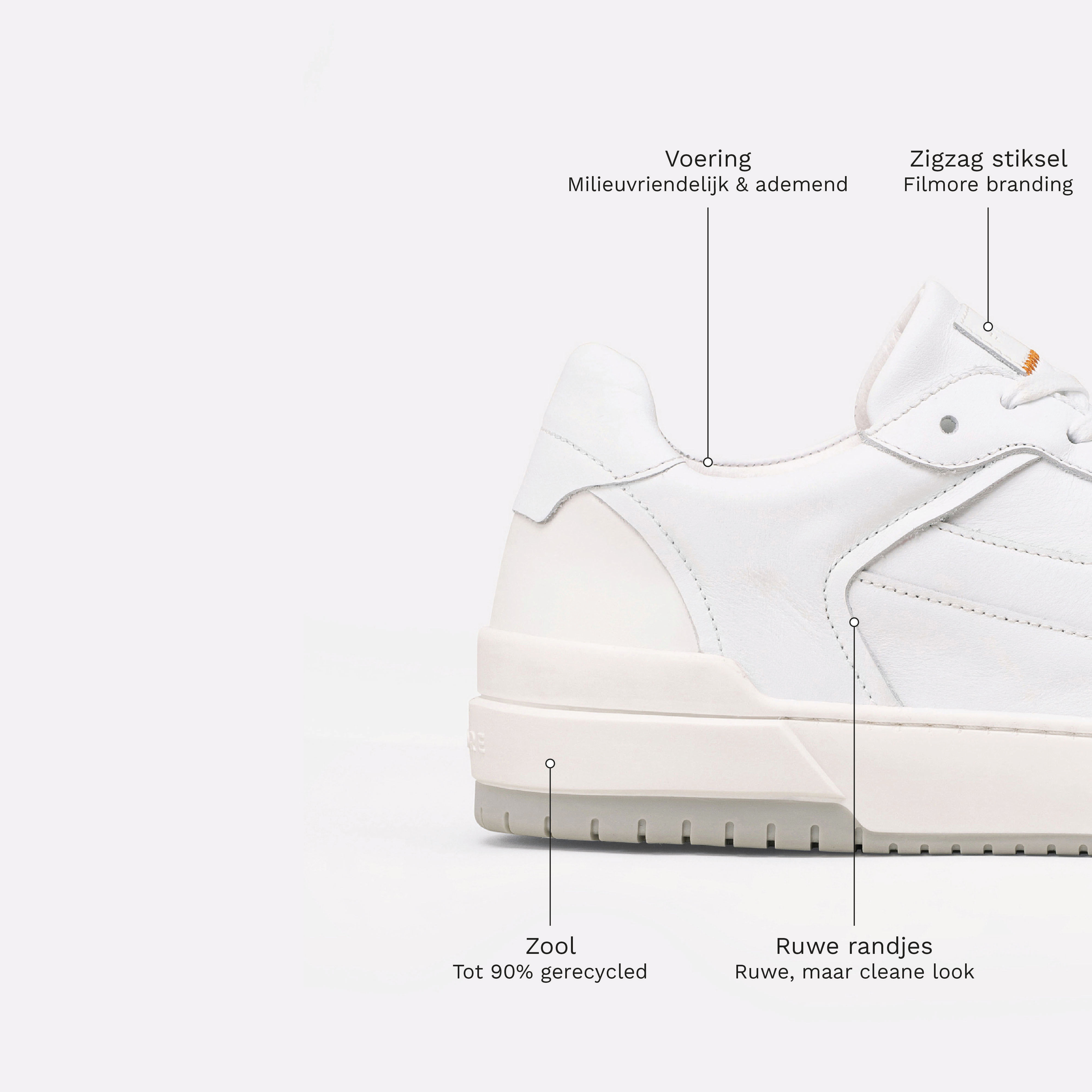 Voering
Milieuvriendelijk & ademend

Zigzag stiksel
Filmore branding

Zool
Tot 90% gerecycled

Ruwe randjes
Ruwe, maar cleane look