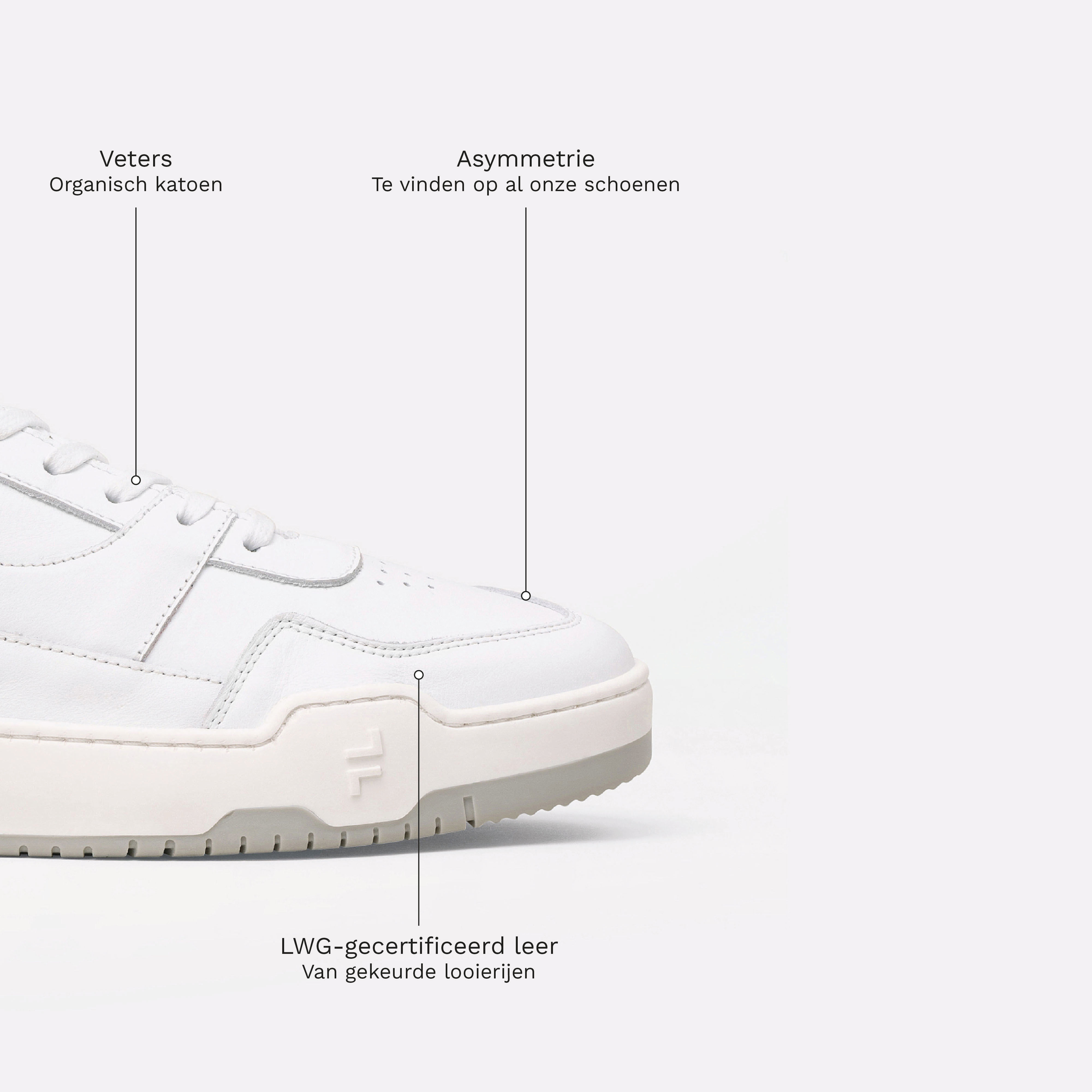 Veters
Organisch katoen

Asymmetrie
Te vinden op al onze schoenen

LWG-gecertificeerd leer
Van gekeurde looierijen