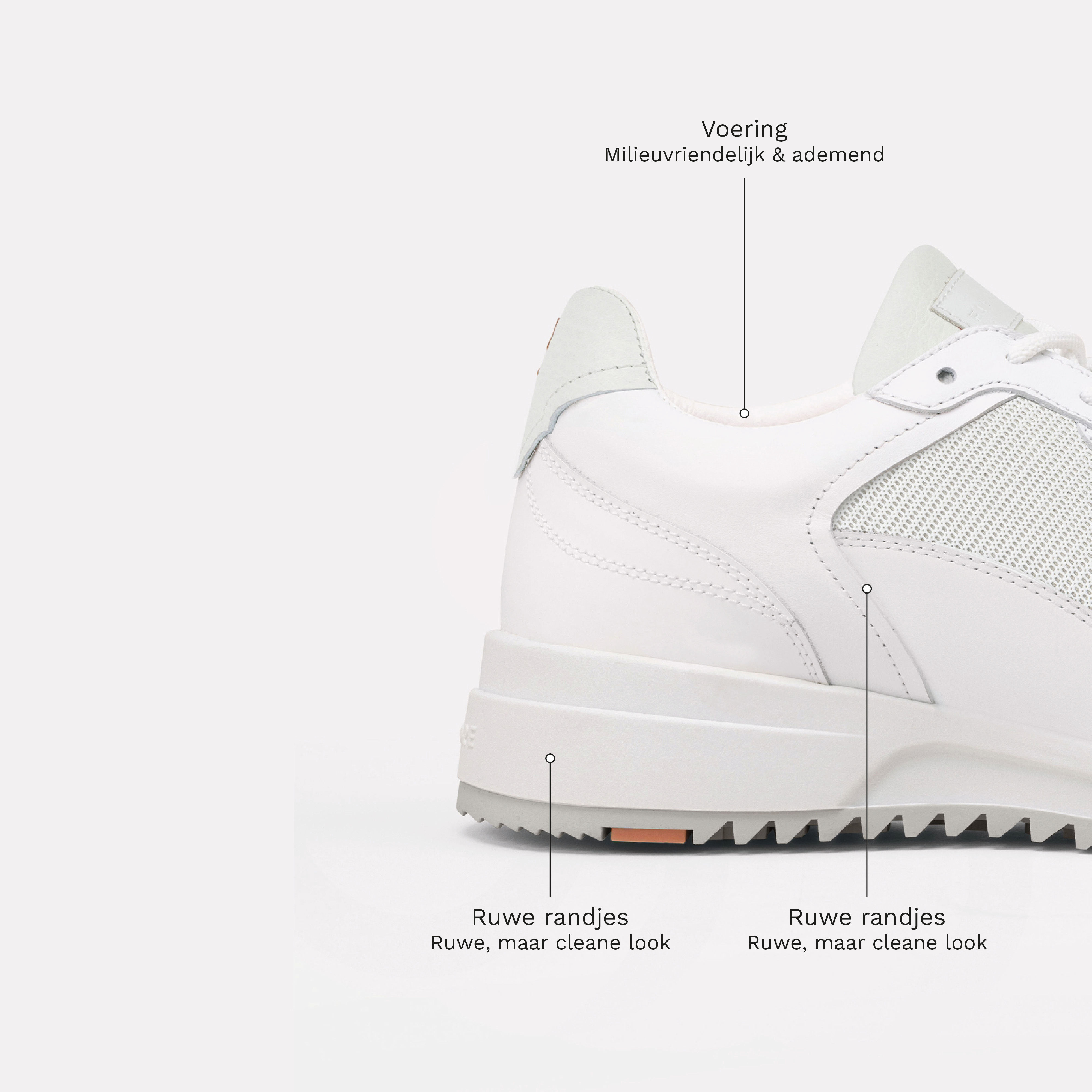 Voering
Milieuvriendelijk & ademend

Ruwe randjes
Ruwe, maar cleane look

Ruwe randjes
Ruwe, maar cleane look