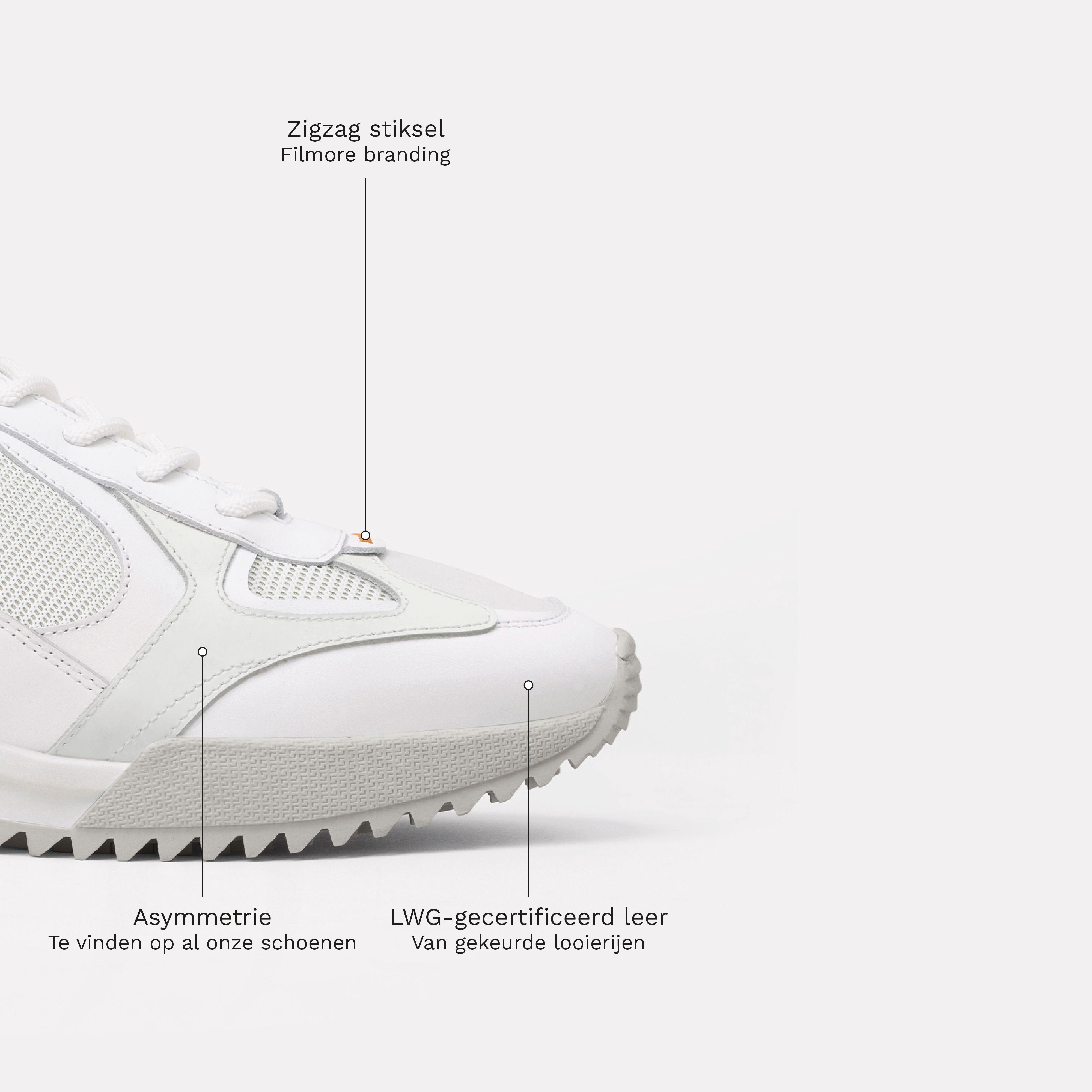 Zigzag stiksel
Filmore branding

Asymmetrie
Te vinden op al onze schoenen

LWG-gecertificeerd leer
Van gekeurde looierijen