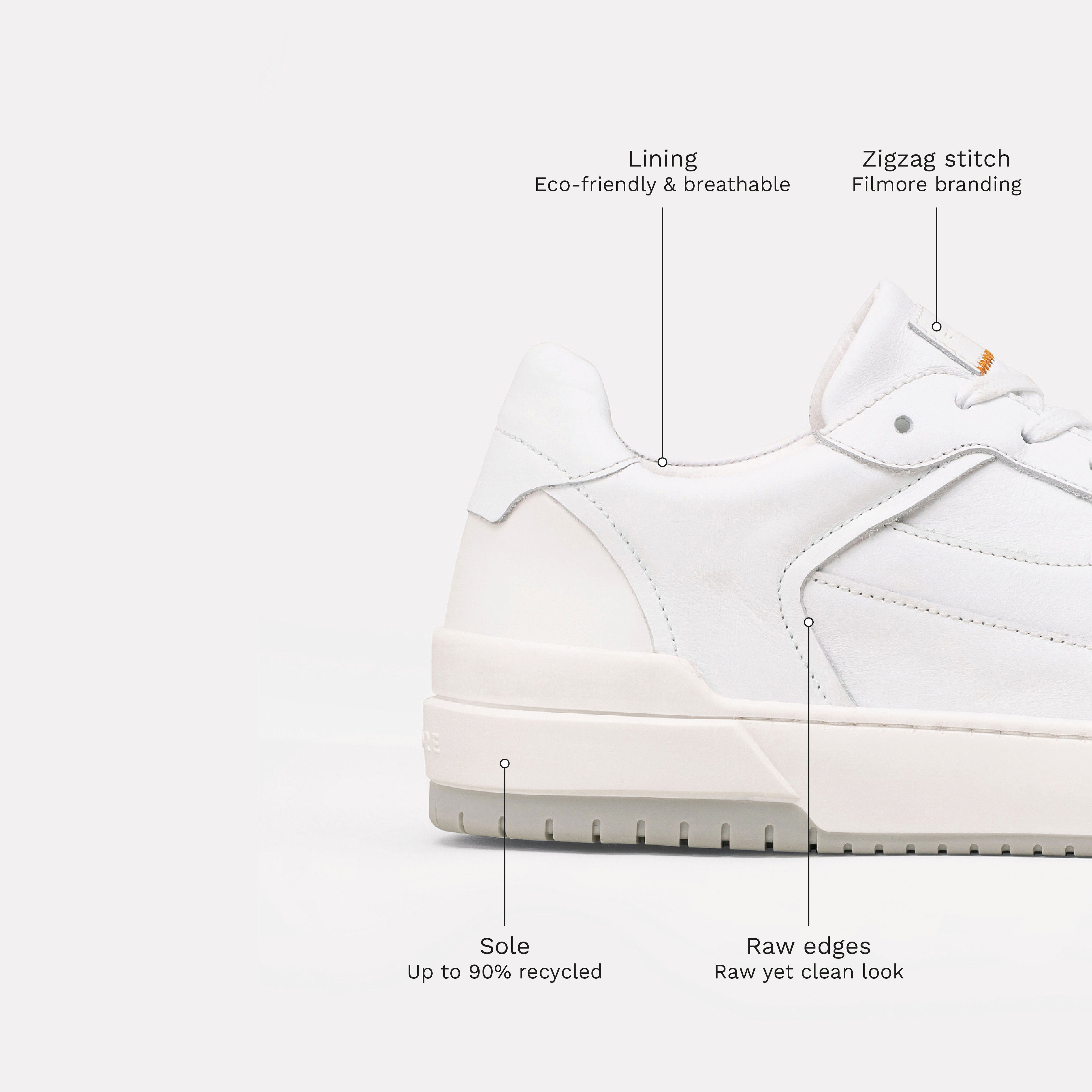 Lining
Eco-friendly & breathable

Zigzag stitch
Filmore branding

Sole
Up to 90% recycled

Raw edges
Raw yet clean look