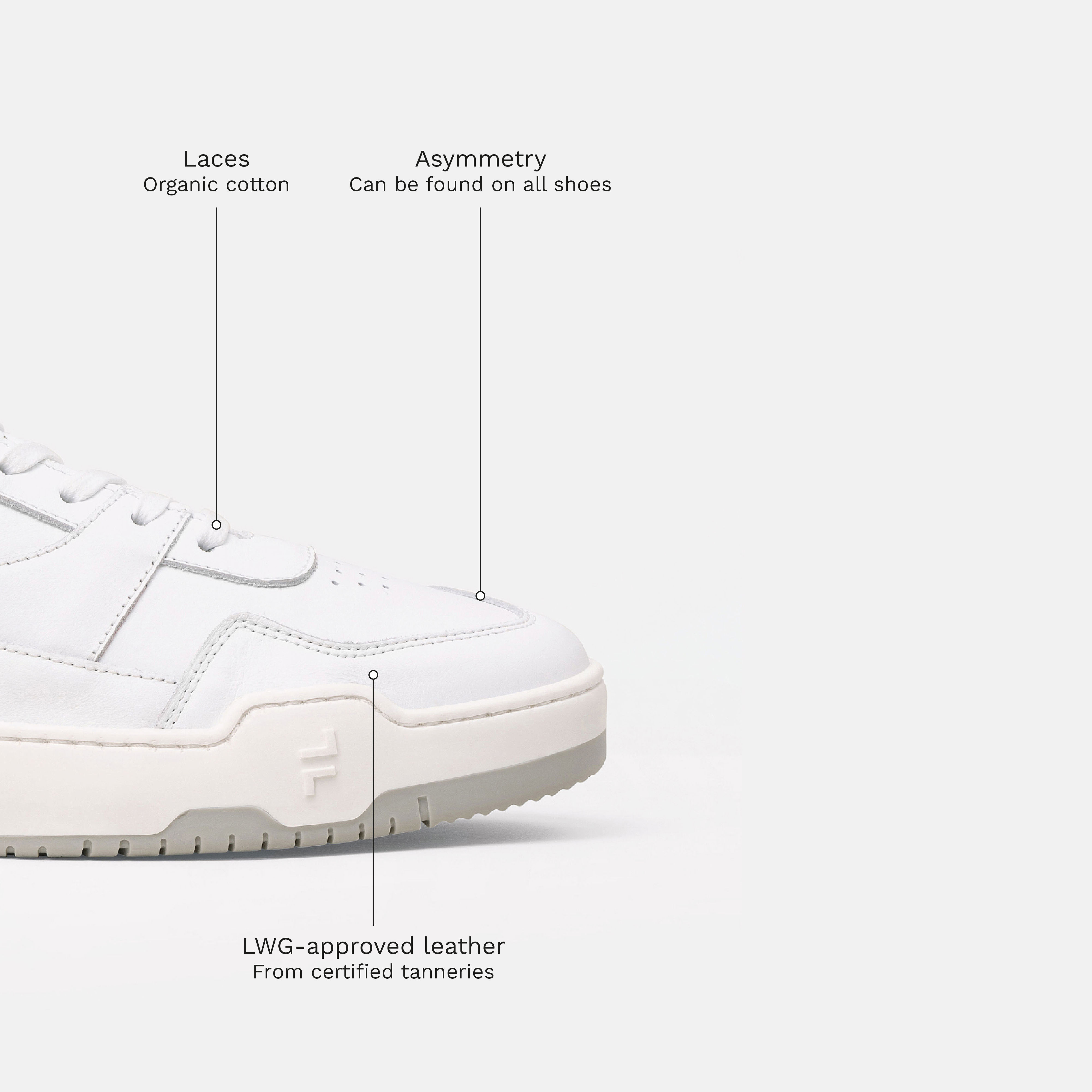 Laces
Organic cotton

Asymmetry
Can be found on all shoes

LWG-approved leather
From certified tanneries