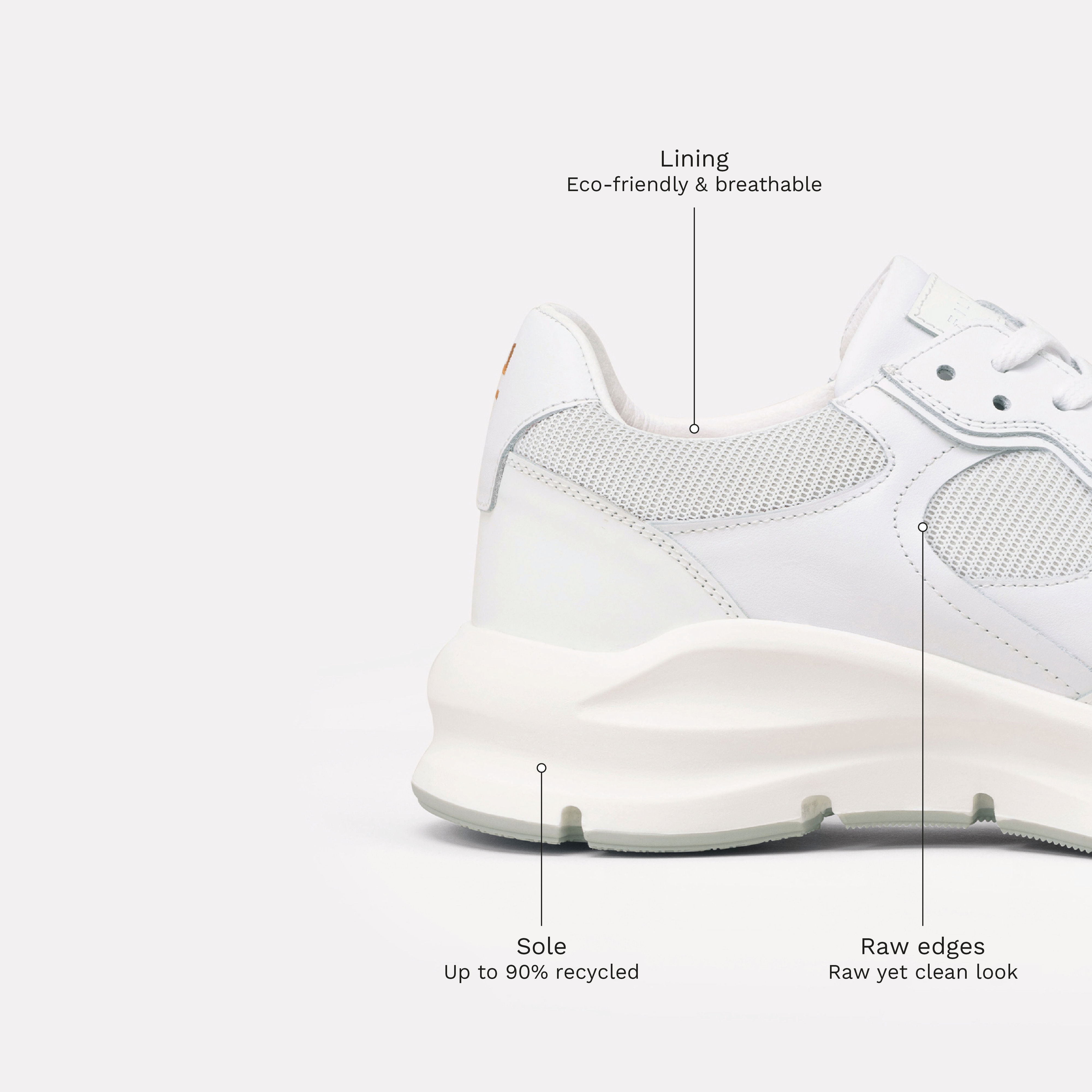 Lining
Eco-friendly & breathable

Sole
Up to 90% recycled

Raw edges
Raw yet clean look