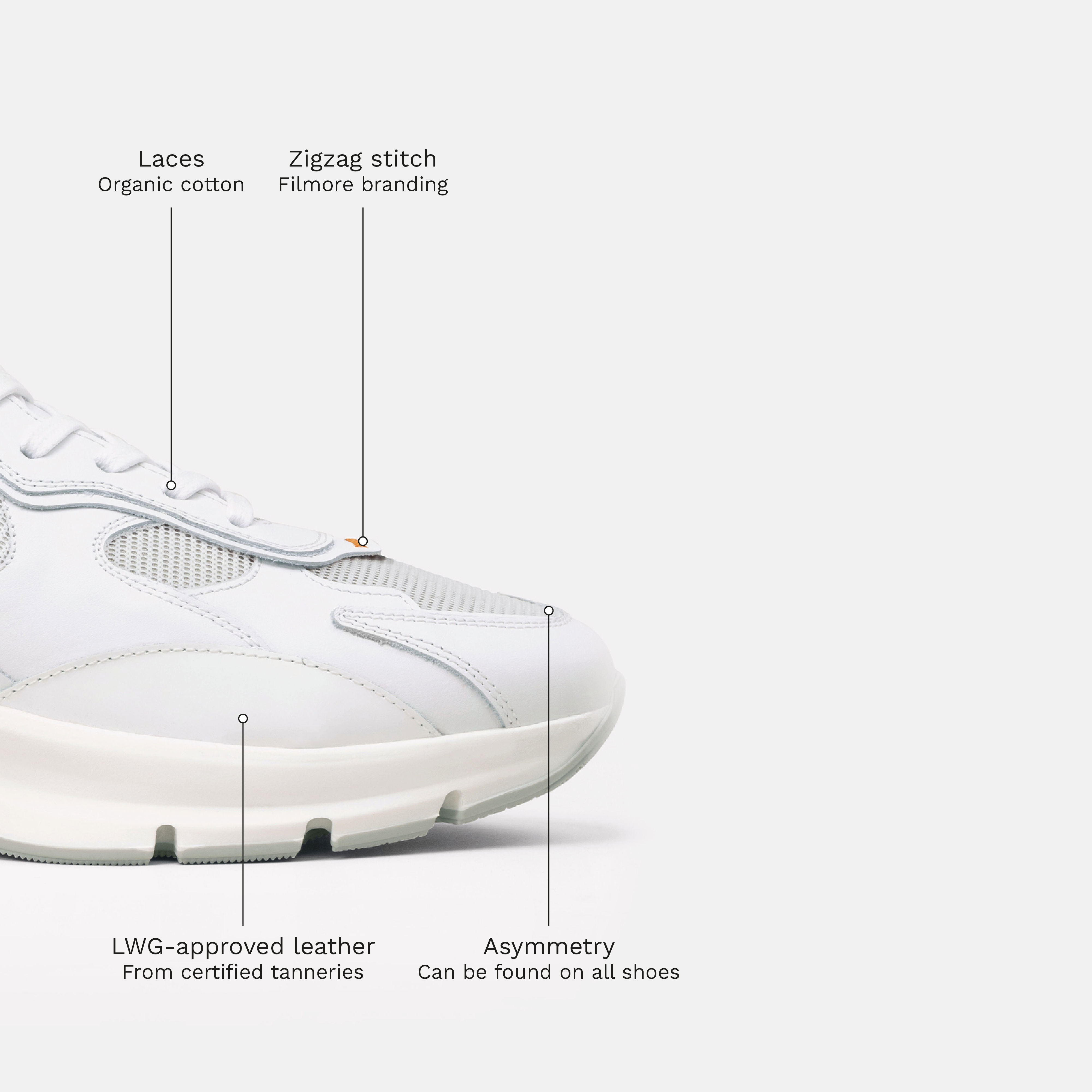 Laces
Organic cotton

Zigzag stitch
Filmore branding

LWG-approved leather
From certified tanneries

Asymmetry
Can be found on all shoes